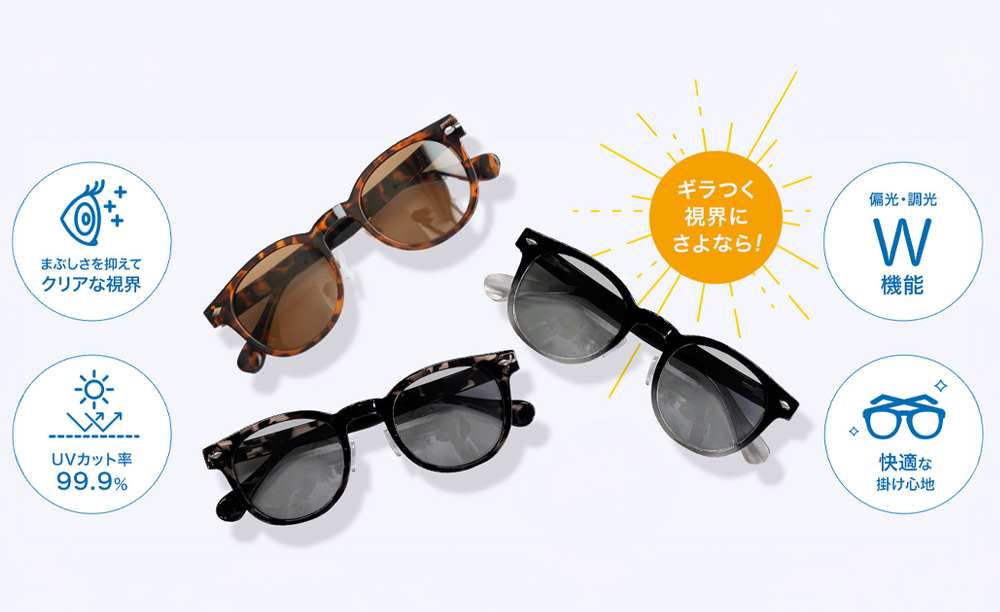 まぶしさを抑えて
クリアな視界

UVカット率
99.9%

ギラつく
視界に
さよなら!

偏光・調光
W
機能

快適な
掛け心地